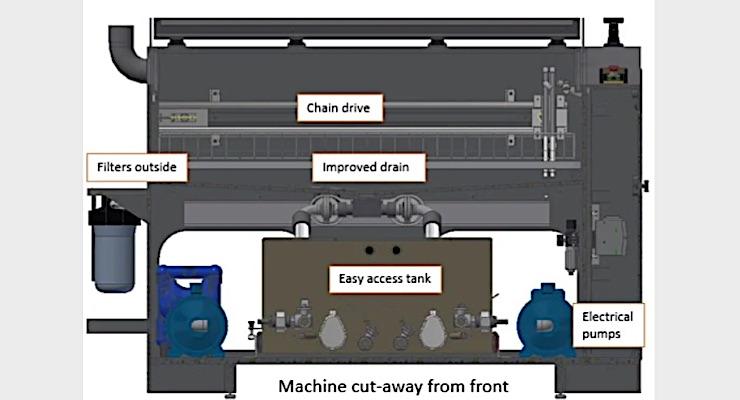 Chain drive

Filters outside

Improved drain

Easy access tank

Electrical pumps

Machine cut-away from front